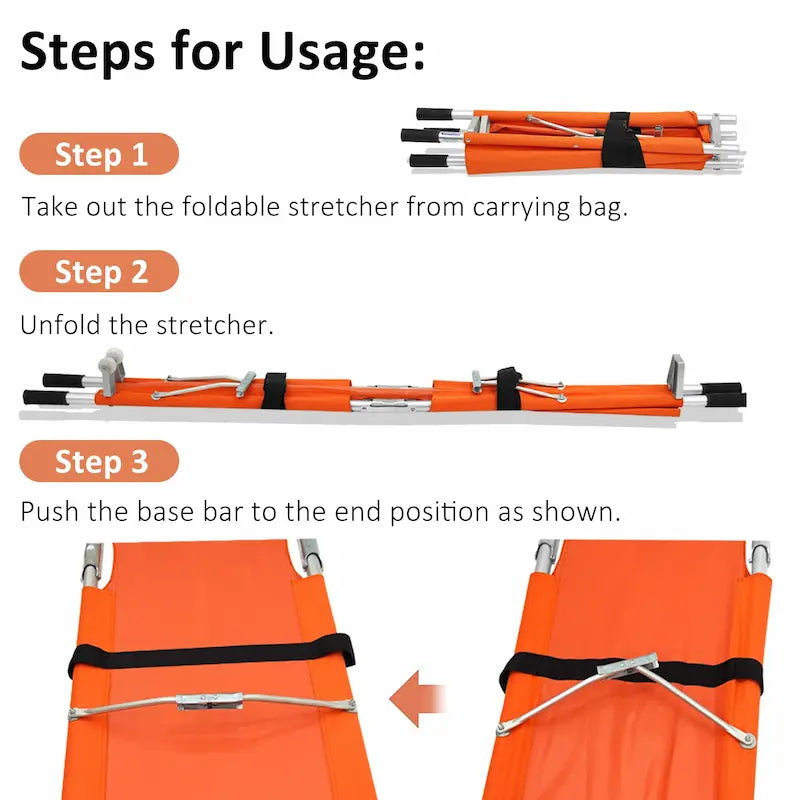 Steps for Usage:

Step 1

Take out the foldable stretcher from carrying bag.

Step 2

Unfold the stretcher.

Step 3

Push the base bar to the end position as shown.